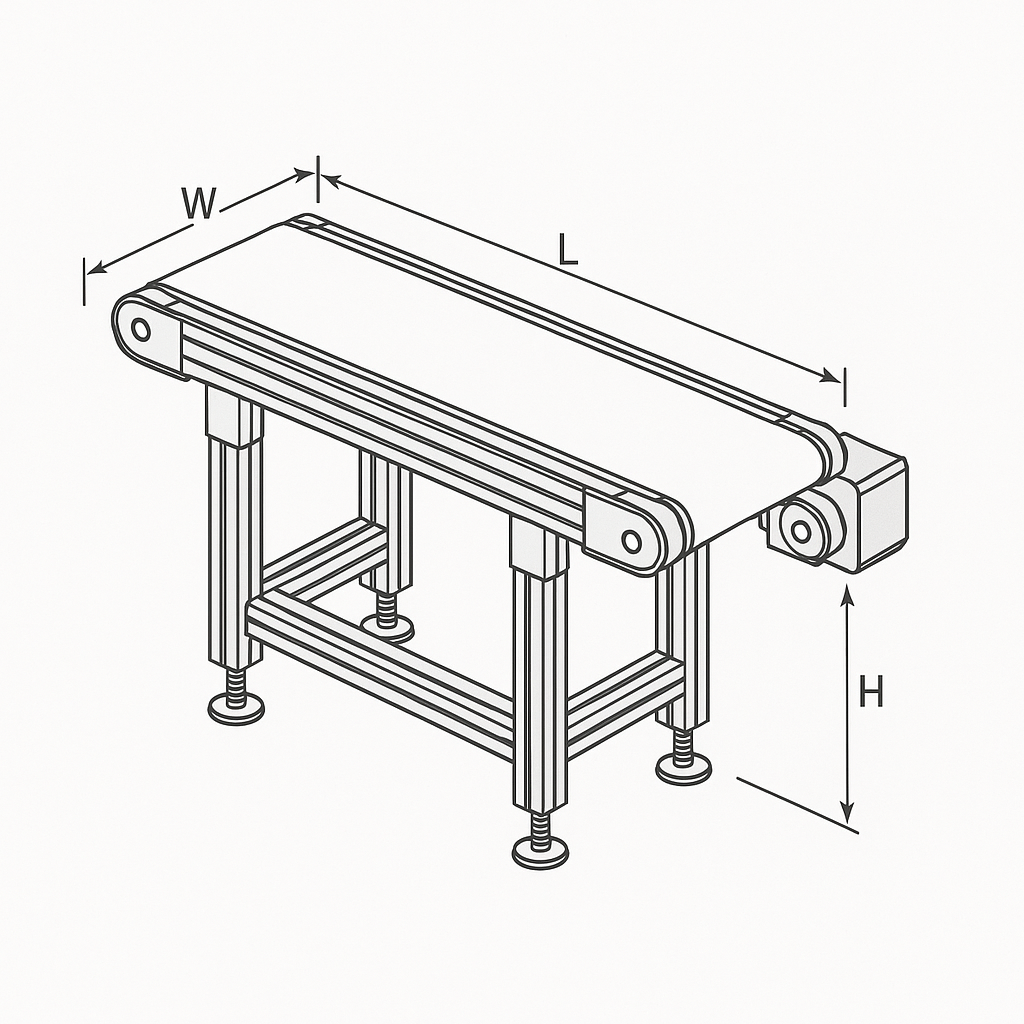 W
L
H